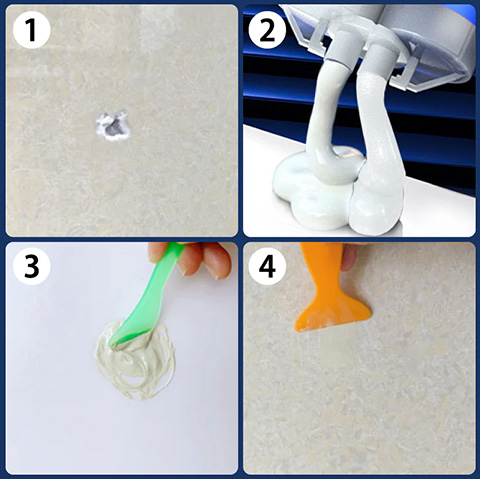 1

2

3

4